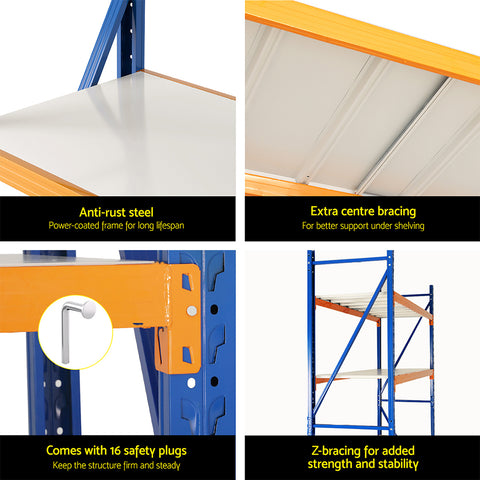 Anti-rust steel
Power-coated frame for long lifespan

Extra centre bracing
For better support under shelving

Comes with 16 safety plugs
Keep the structure firm and steady

Z-bracing for added strength and stability