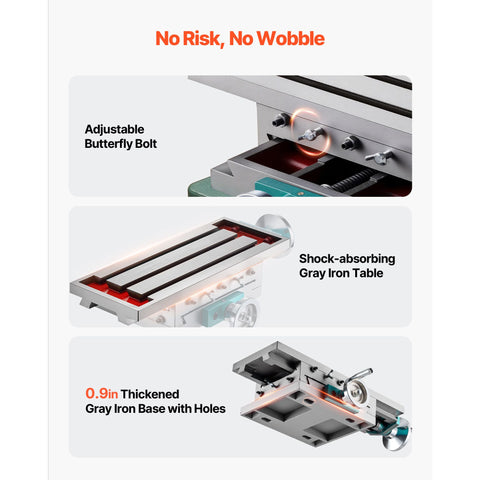 No Risk, No Wobble

Adjustable Butterfly Bolt

Shock-absorbing Gray Iron Table

0.9in Thickened Gray Iron Base with Holes