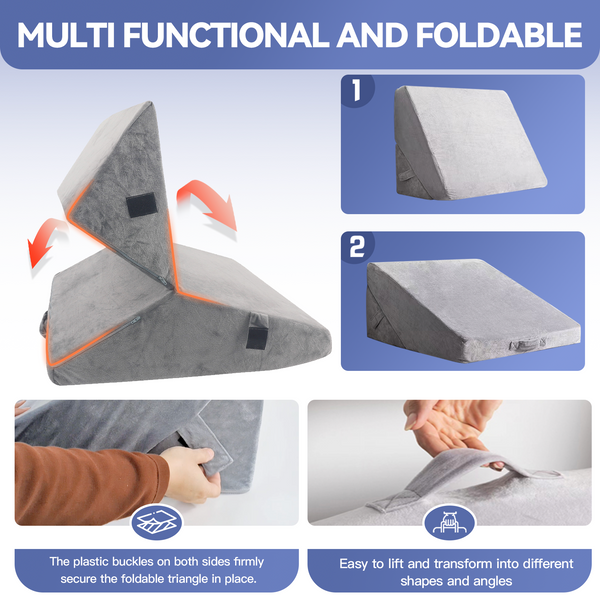 MULTI FUNCTIONAL AND FOLDABLE

1

2

The plastic buckles on both sides firmly secure the foldable triangle in place.

Easy to lift and transform into different shapes and angles