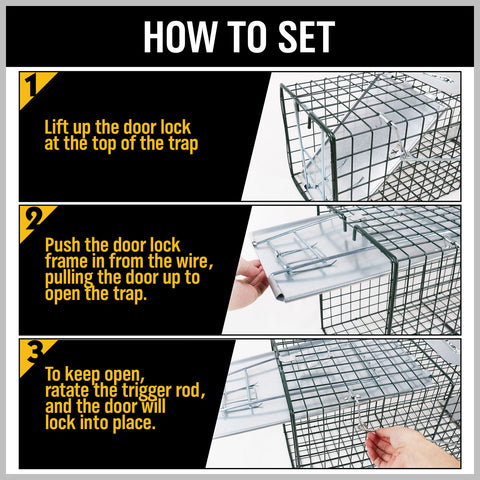 HOW TO SET

1

Lift up the door lock at the top of the trap

2

Push the door lock frame in from the wire, pulling the door up to open the trap.

3

To keep open, ratate the trigger rod, and the door will lock into place.