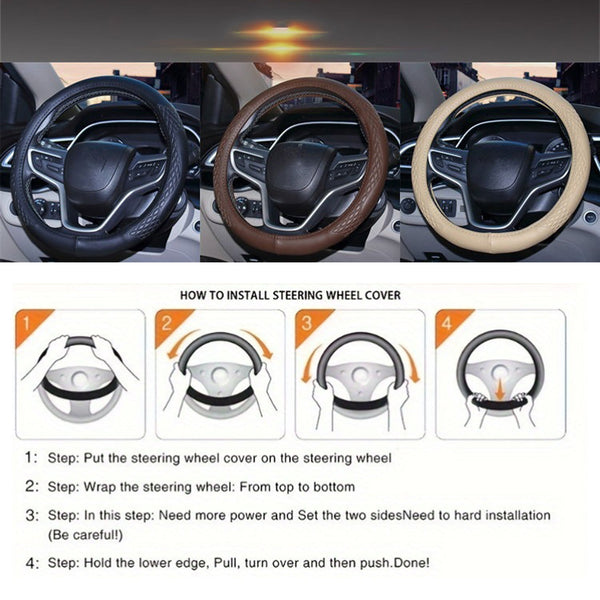 HOW TO INSTALL STEERING WHEEL COVER

1

2

3

4

1: Step: Put the steering wheel cover on the steering wheel

2: Step: Wrap the steering wheel: From top to bottom

3: Step: In this step: Need more power and Set the two sidesNeed to hard installation (Be careful!)

4: Step: Hold the lower edge, Pull, turn over and then push.Done!