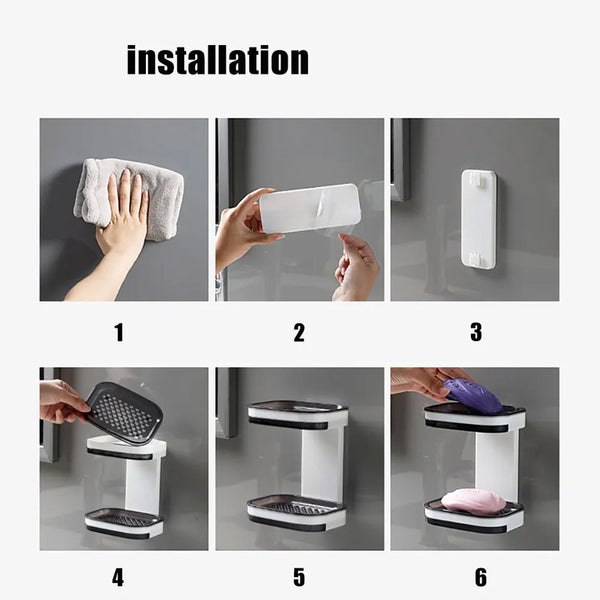 installation

1

2

3

4

5

6