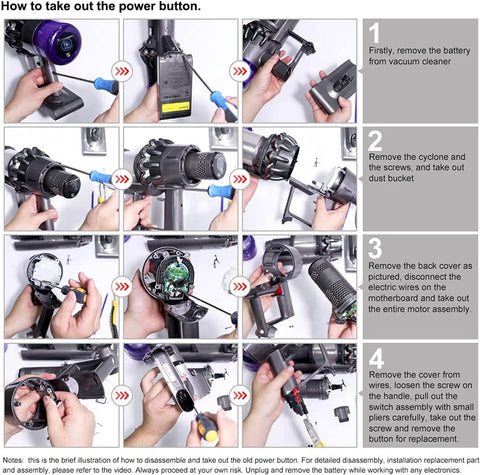 How to take out the power button.

1
Firstly, remove the battery from vacuum cleaner

2
Remove the cyclone and the screws, and take out dust bucket

3
Remove the back cover as pictured, disconnect the electric wires on the motherboard and take out the entire motor assembly.

4
Remove the cover from wires, loosen the screw on the handle, pull out the switch assembly with small pliers carefully, take out the screw and remove the button for replacement.

Notes: this is the brief illustration of how to disassemble and take out the old power button. For detailed disassembly, installation replacement part and assembly, please refer to the video. Always proceed at your own risk. Unplug and remove the battery while working with any electronics.