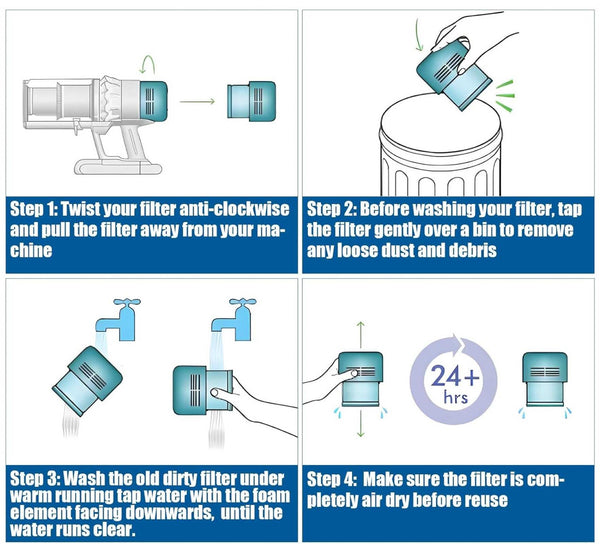 Step 1: Twist your filter anti-clockwise and pull the filter away from your machine

Step 2: Before washing your filter, tap the filter gently over a bin to remove any loose dust and debris

Step 3: Wash the old dirty filter under warm running tap water with the foam element facing downwards, until the water runs clear.

24+ hrs

Step 4: Make sure the filter is completely air dry before reuse