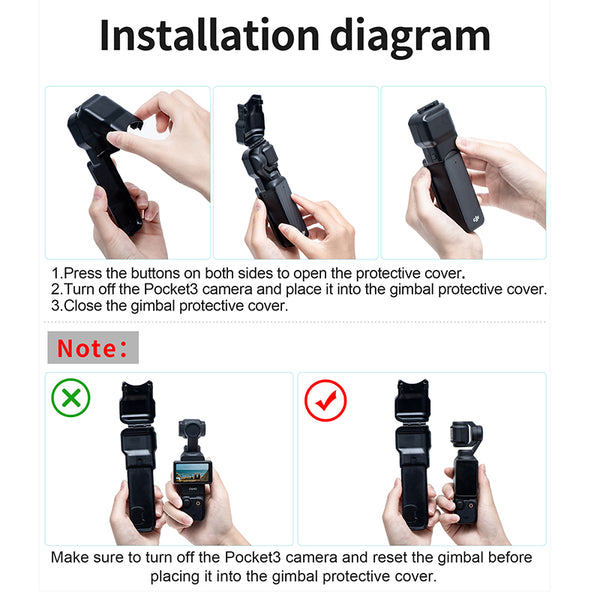 Installation diagram

1.Press the buttons on both sides to open the protective cover.
2.Turn off the Pocket3 camera and place it into the gimbal protective cover.
3.Close the gimbal protective cover.

Note:

Make sure to turn off the Pocket3 camera and reset the gimbal before placing it into the gimbal protective cover.