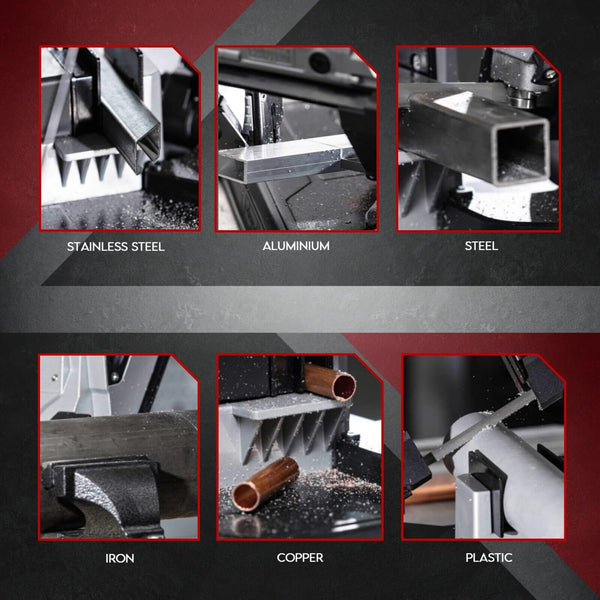 STAINLESS STEEL

ALUMINIUM

STEEL

IRON

COPPER

PLASTIC