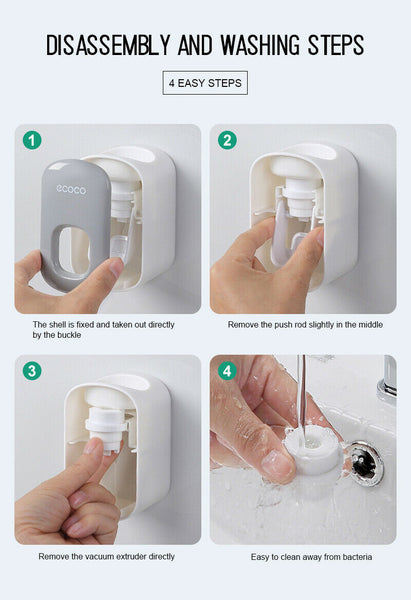 DISASSEMBLY AND WASHING STEPS

4 EASY STEPS

1

ecoco

The shell is fixed and taken out directly by the buckle

2

Remove the push rod slightly in the middle

3

Remove the vacuum extruder directly

4

Easy to clean away from bacteria