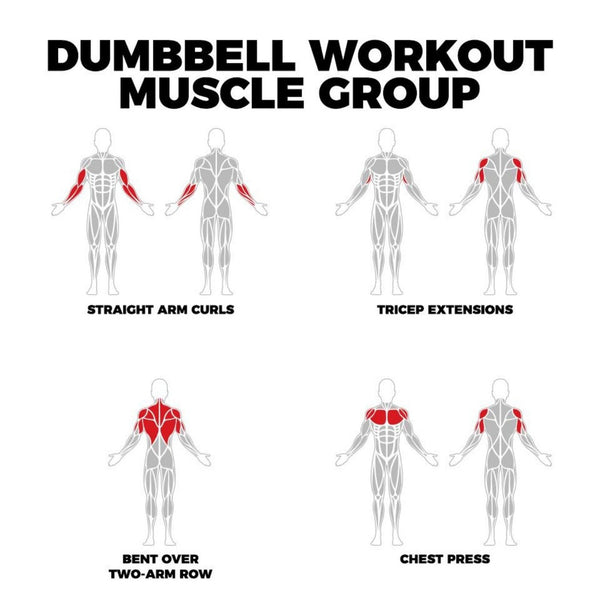 DUMBBELL WORKOUT MUSCLE GROUP

STRAIGHT ARM CURLS

TRICEP EXTENSIONS

BENT OVER TWO-ARM ROW

CHEST PRESS