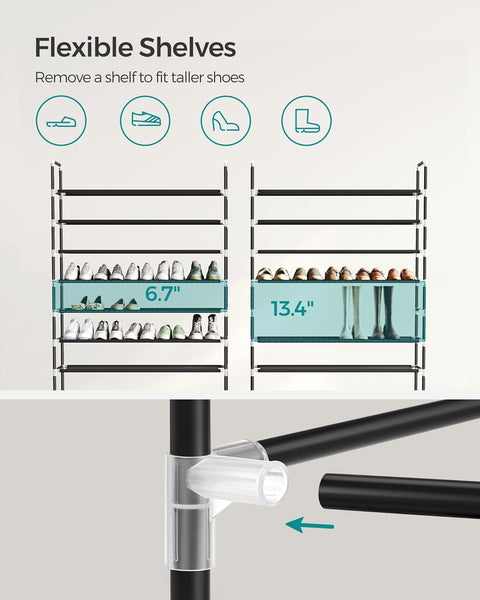 Flexible Shelves

Remove a shelf to fit taller shoes

6.7"

13.4"