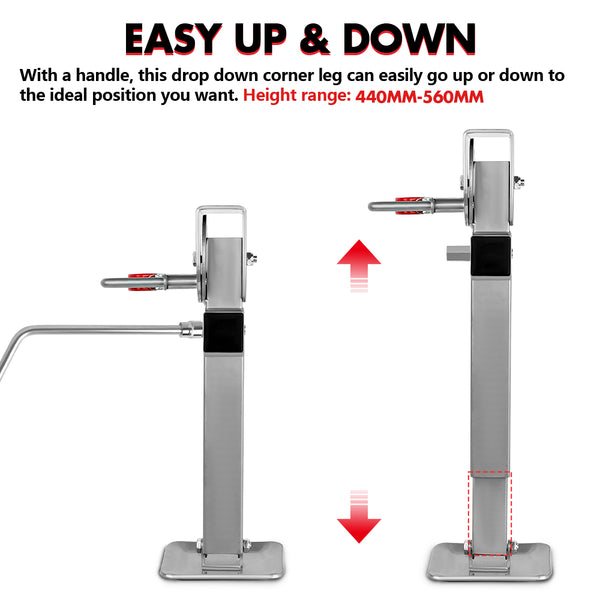 EASY UP & DOWN

With a handle, this drop down corner leg can easily go up or down to the ideal position you want. Height range: 440MM-560MM