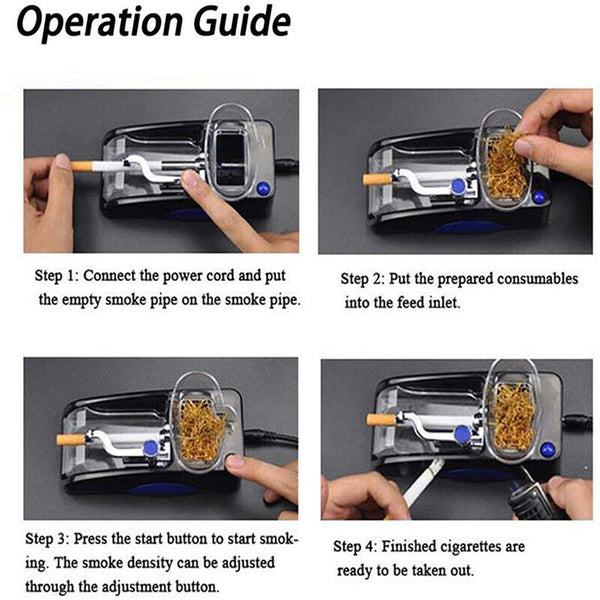 Operation Guide

Step 1: Connect the power cord and put the empty smoke pipe on the smoke pipe.

Step 2: Put the prepared consumables into the feed inlet.

Step 3: Press the start button to start smoking. The smoke density can be adjusted through the adjustment button.

Step 4: Finished cigarettes are ready to be taken out.