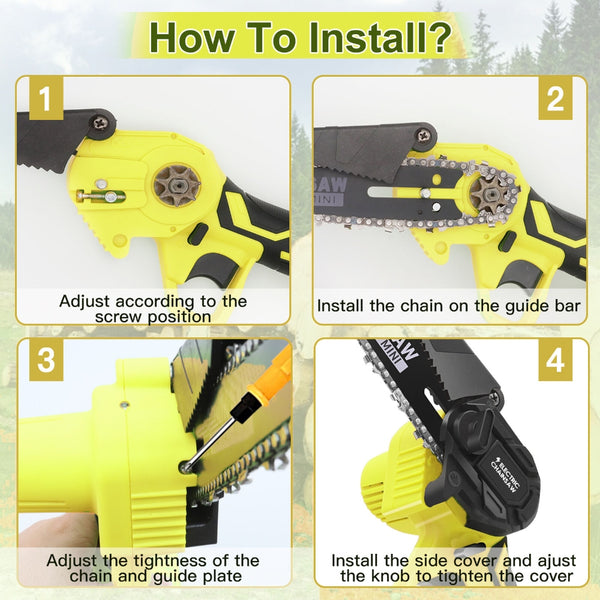 How To Install?

1

Adjust according to the screw position

2

SAW
MINI

Install the chain on the guide bar

3

Adjust the tightness of the chain and guide plate

4

SAW
MINI

ELECTRIC CHAINSAW

Install the side cover and ajust the knob to tighten the cover