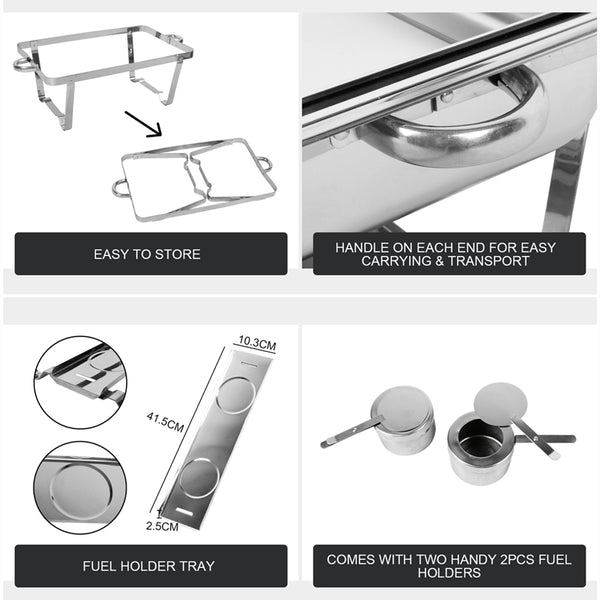 EASY TO STORE

HANDLE ON EACH END FOR EASY CARRYING & TRANSPORT

10.3CM

41.5CM

2.5CM

FUEL HOLDER TRAY

COMES WITH TWO HANDY 2PCS FUEL HOLDERS