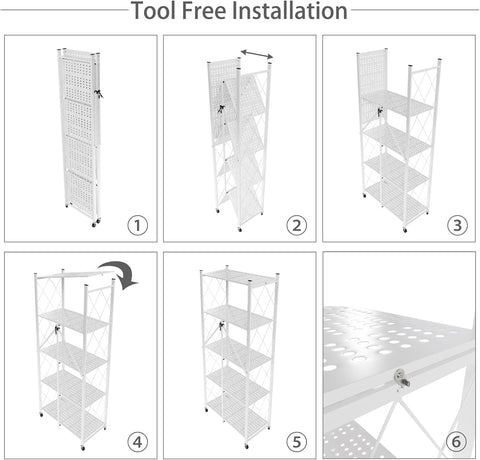 Tool Free Installation

①

②

③

④

⑤

⑥