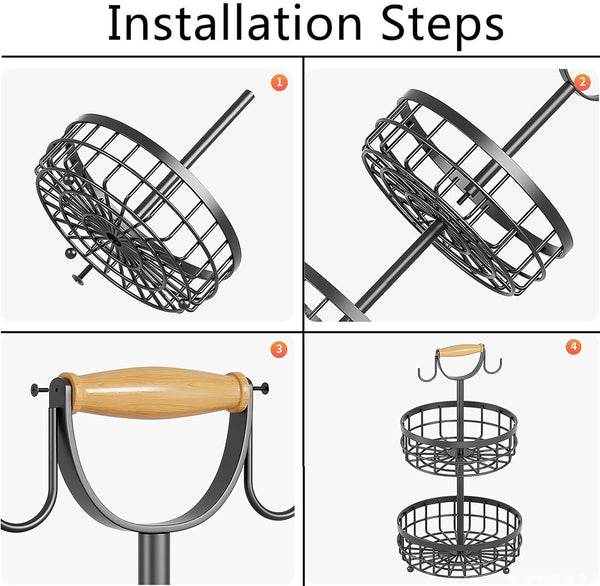 Installation Steps

1

2

3

4