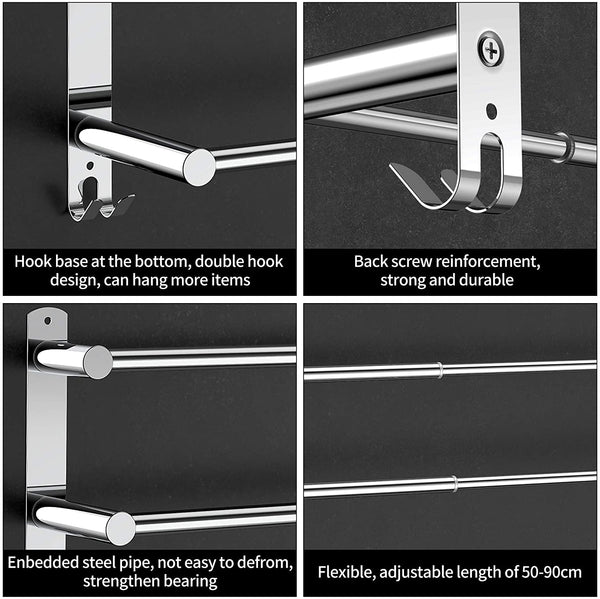 Hook base at the bottom, double hook design, can hang more items

Back screw reinforcement, strong and durable

Enbedded steel pipe, not easy to defrom, strengthen bearing

Flexible, adjustable length of 50-90cm