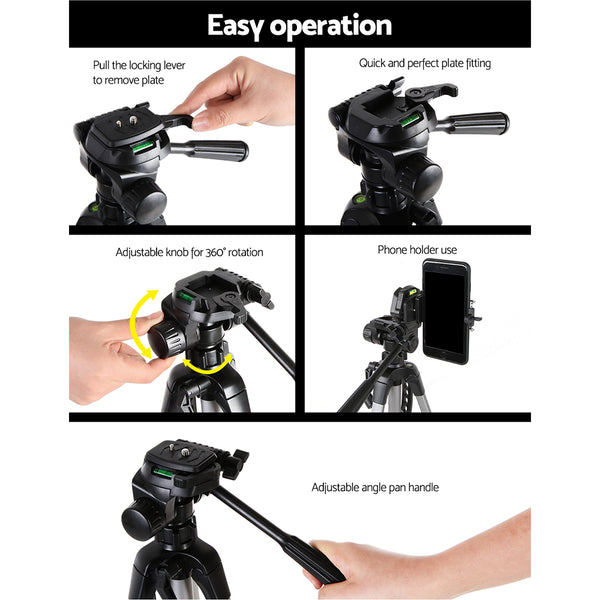 Easy operation

Pull the locking lever to remove plate

Quick and perfect plate fitting

Adjustable knob for 360° rotation

Phone holder use

Adjustable angle pan handle