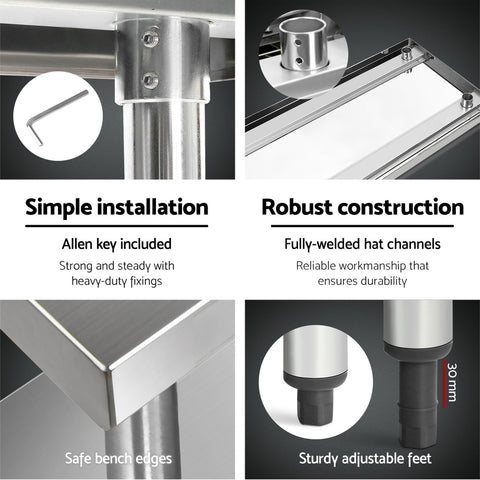 Simple installation

Allen key included

Strong and steady with heavy-duty fixings

Robust construction

Fully-welded hat channels

Reliable workmanship that ensures durability

Safe bench edges

30 mm

Sturdy adjustable feet