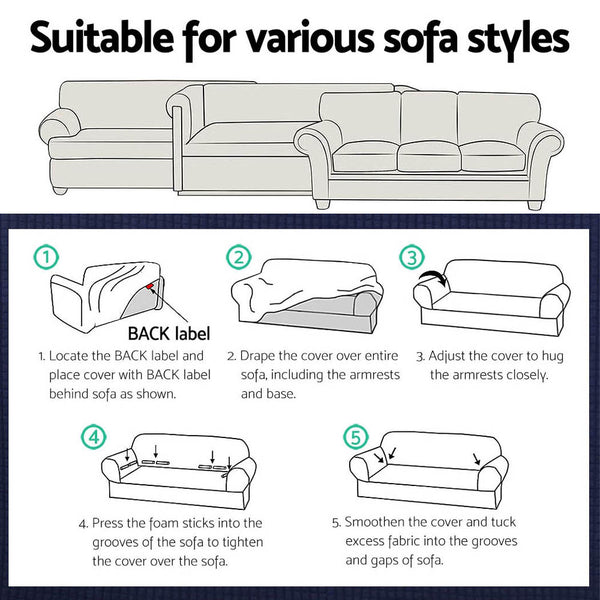 Suitable for various sofa styles

1

BACK label

1. Locate the BACK label and place cover with BACK label behind sofa as shown.

2

2. Drape the cover over entire sofa, including the armrests and base.

3

3. Adjust the cover to hug the armrests closely.

4

4. Press the foam sticks into the grooves of the sofa to tighten the cover over the sofa.

5

5. Smoothen the cover and tuck excess fabric into the grooves and gaps of sofa.